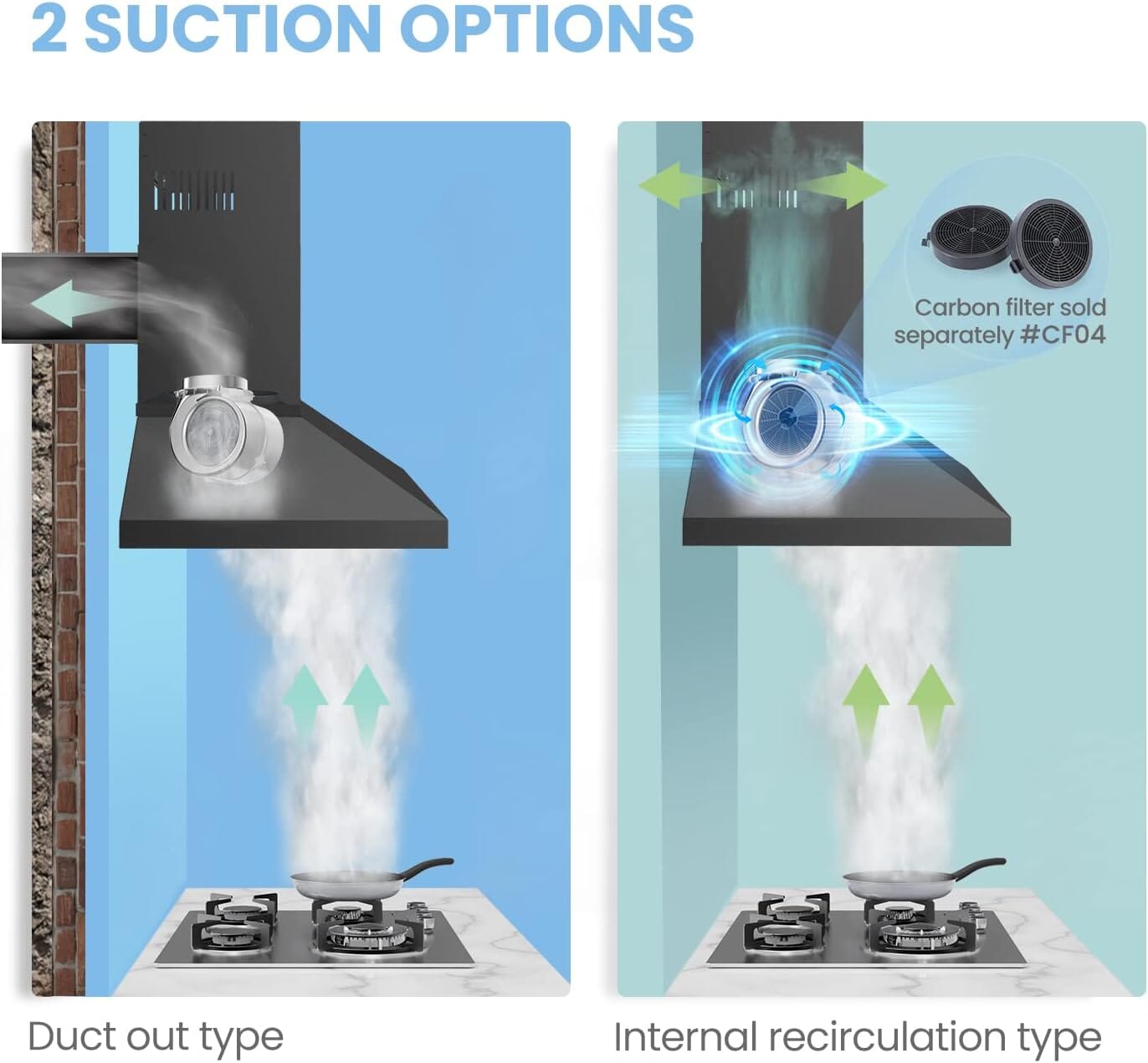 2 SUCTION OPTIONS

Carbon filter sold separately #CF04

Duct out type

Internal recirculation type