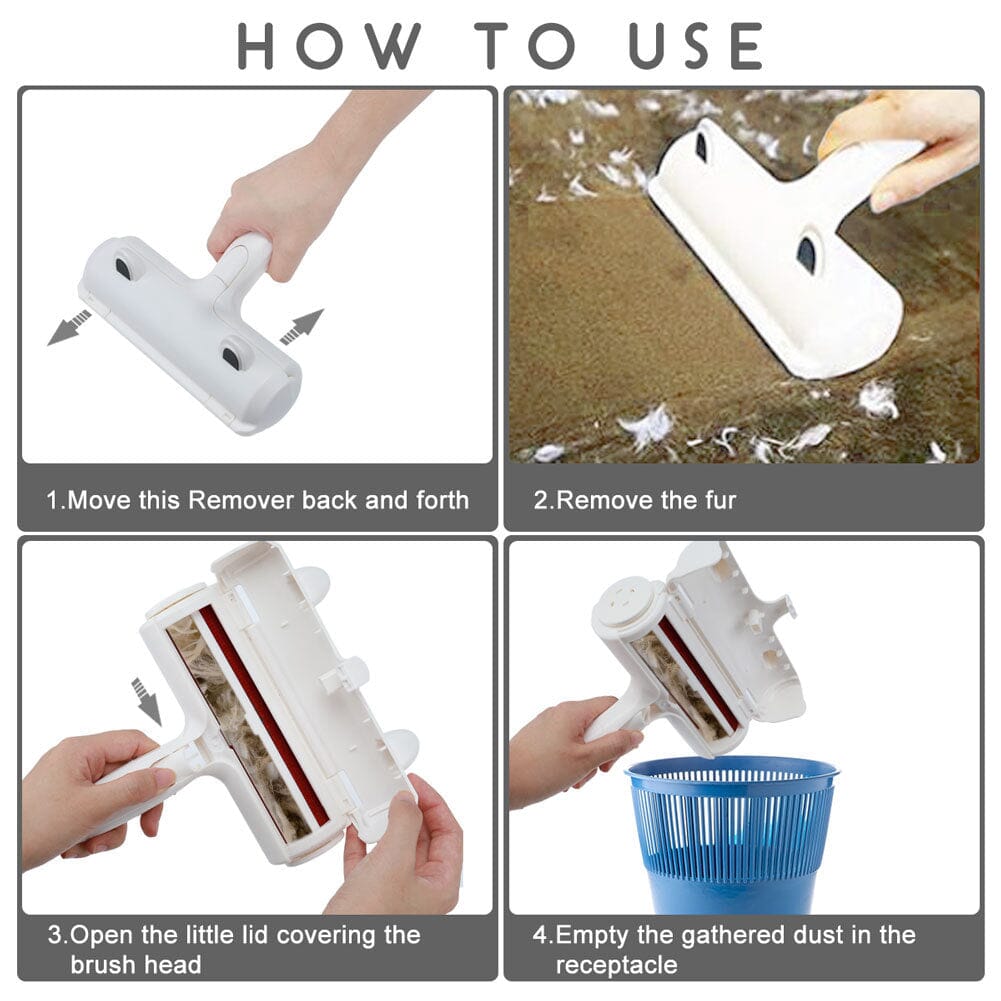 HOW TO USE

1.Move this Remover back and forth

2.Remove the fur

3.Open the little lid covering the brush head

4.Empty the gathered dust in the receptacle