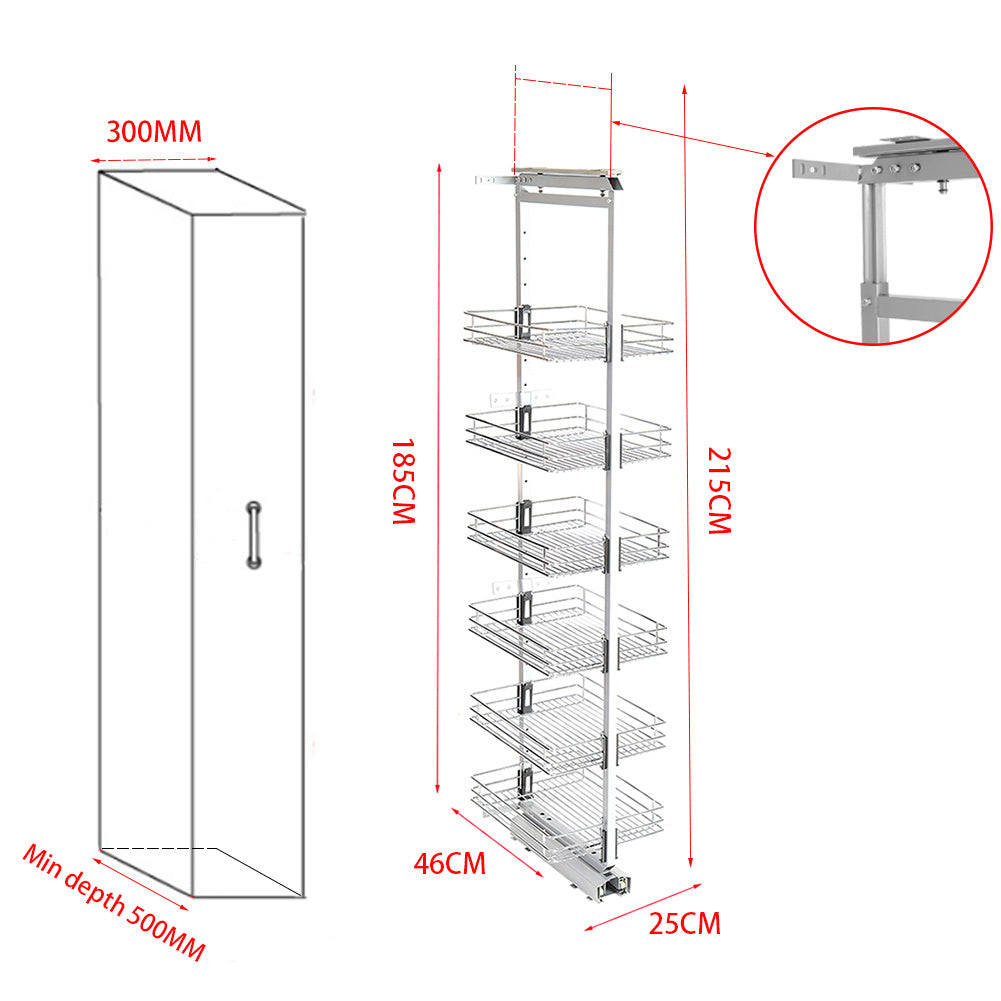 300MM

Min depth 500MM

185CM

215CM

46CM

25CM